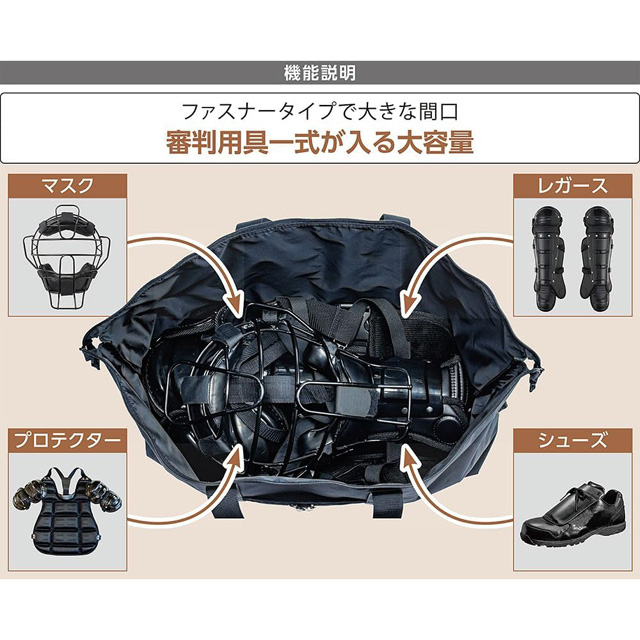 機能説明

ファスナータイプで大きな間口
審判用具一式が入る大容量

マスク

レガース

プロテクター

シューズ