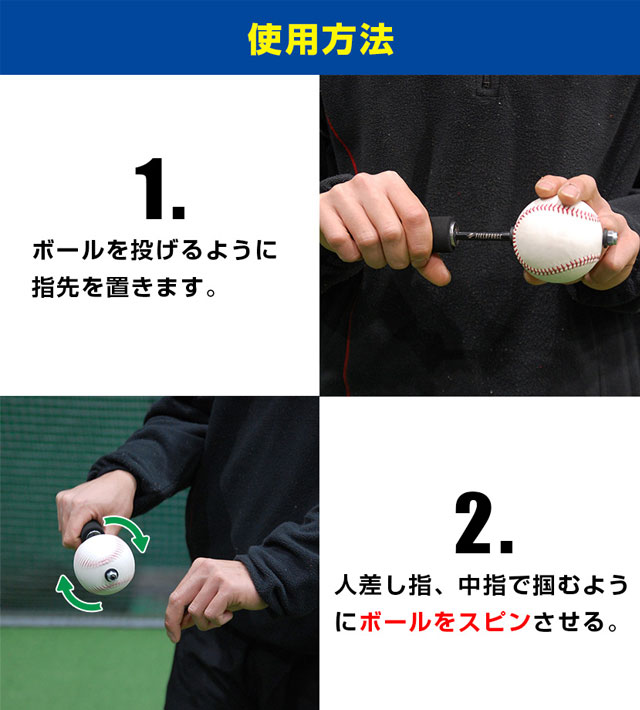 使用方法

1.

ボールを投げるように指先を置きます。

2.

人差し指、中指で掴むようにボールをスピンさせる。