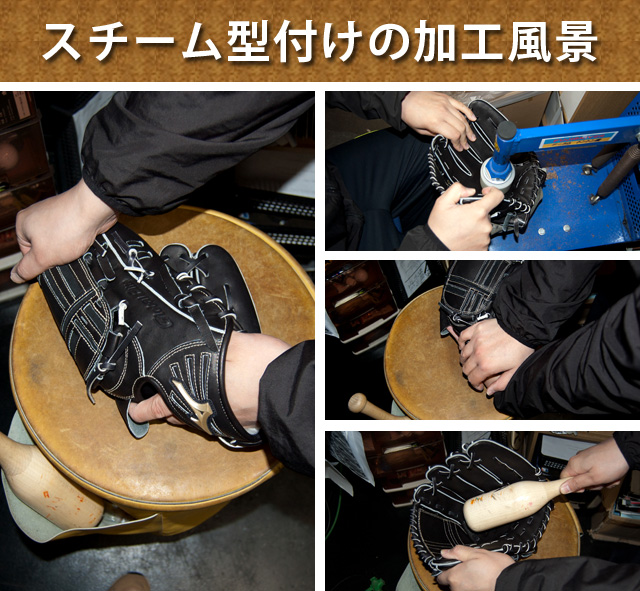 スチーム型付けの加工風景